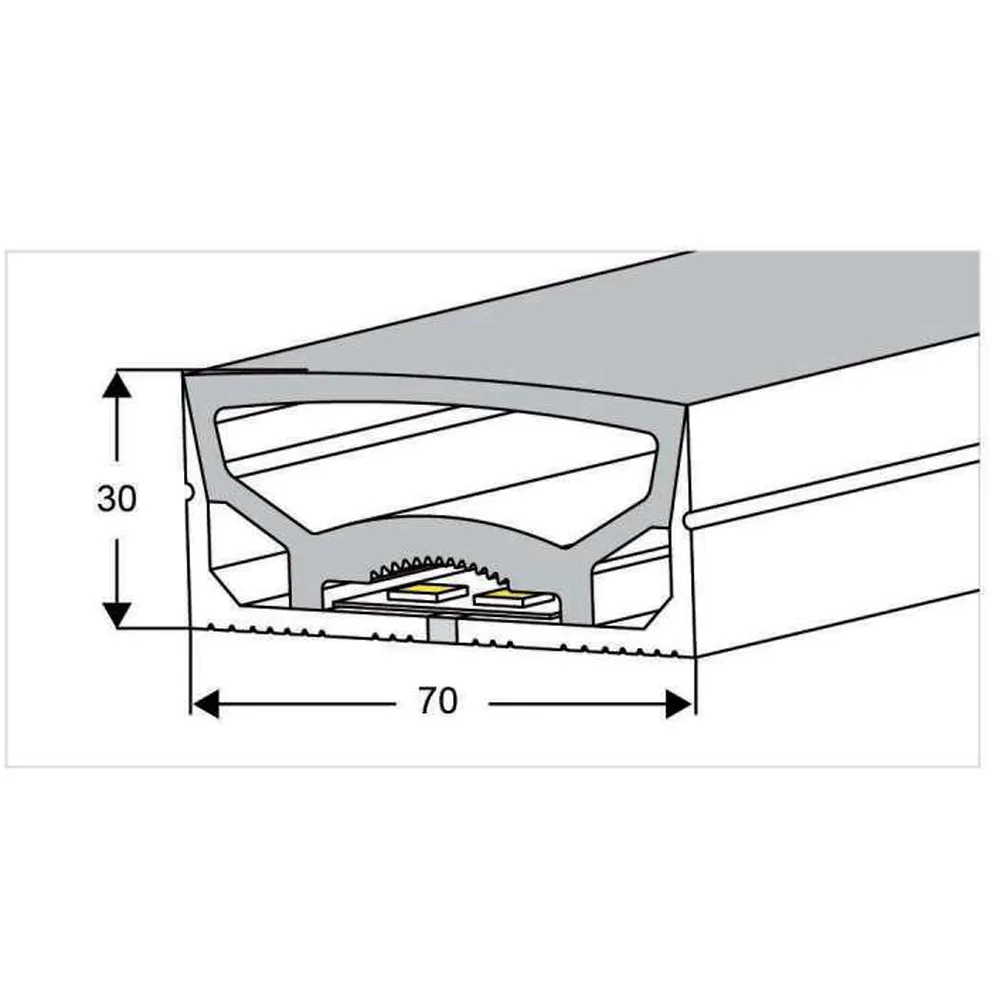 30

70